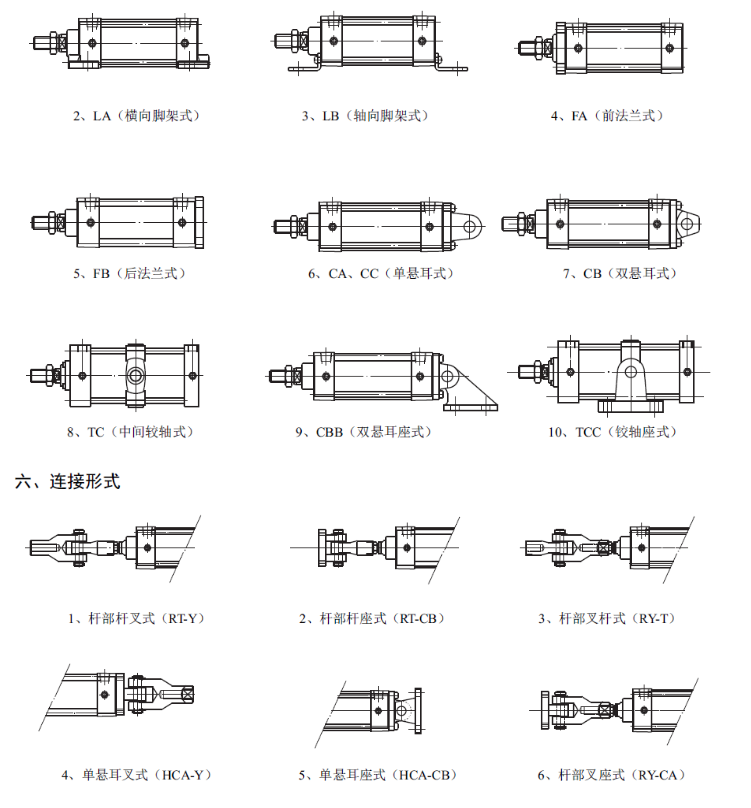 2、LA（横向脚架式）

3、LB（轴向脚架式）

4、FA（前法兰式）

5、FB（后法兰式）

6、CA、CC（单悬耳式）

7、CB（双悬耳式）

8、TC（中间铰轴式）

9、CBB（双悬耳座式）

10、TCC（铰轴座式）

六、连接形式

1、杆部杆叉式（RT-Y）

2、杆部杆座式（RT-CB）

3、杆部叉杆式（RY-T）

4、单悬耳叉式（HCA-Y）

5、单悬耳座式（HCA-CB）

6、杆部叉座式（RY-CA）