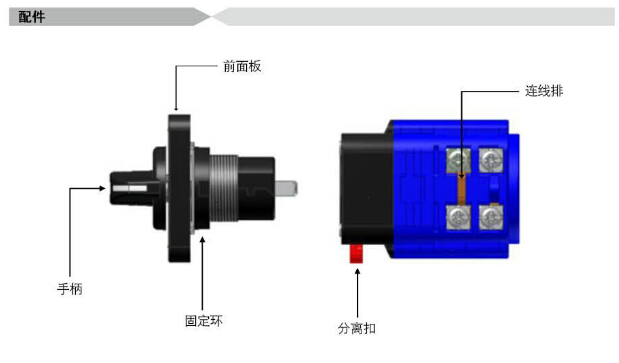 配件

前面板

连线排

手柄

固定环

分离扣