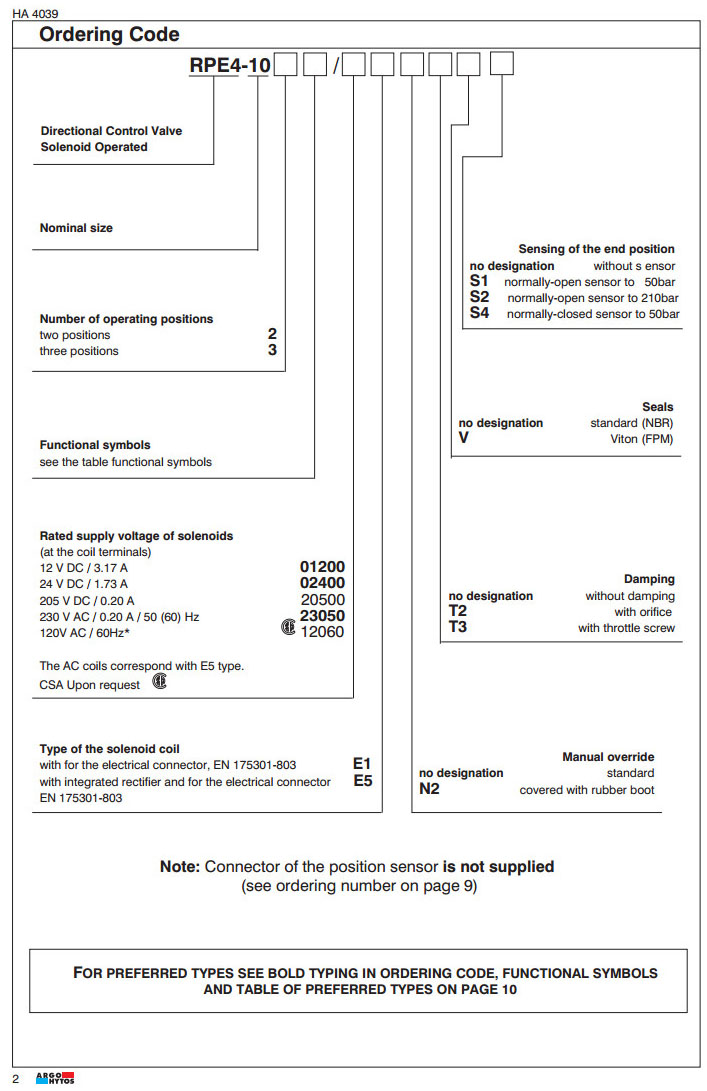 HA 4039

Ordering Code

RPE4-10 / 

Directional Control Valve
Solenoid Operated

Nominal size

Number of operating positions
two positions 2
three positions 3

Functional symbols
see the table functional symbols

Rated supply voltage of solenoids
(at the coil terminals)
12 V DC / 3.17 A 01200
24 V DC / 1.73 A 02400
205 V DC / 0.20 A 20500
230 V AC / 0.20 A / 50 (60) Hz 23050
120V AC / 60Hz* 12060

The AC coils correspond with E5 type.
CSA Upon request

Type of the solenoid coil
with for the electrical connector, EN 175301-803 E1
with integrated rectifier and for the electrical connector EN 175301-803 E5

Sensing of the end position
no designation without s ensor
S1 normally-open sensor to 50bar
S2 normally-open sensor to 210bar
S4 normally-closed sensor to 50bar

Seals
no designation standard (NBR)
V Viton (FPM)

Damping
no designation without damping
T2 with orifice
T3 with throttle screw

Manual override
no designation standard
N2 covered with rubber boot

Note: Connector of the position sensor is not supplied
(see ordering number on page 9)

FOR PREFERRED TYPES SEE BOLD TYPING IN ORDERING CODE, FUNCTIONAL SYMBOLS AND TABLE OF PREFERRED TYPES ON PAGE 10

2 ARGO HYTOS