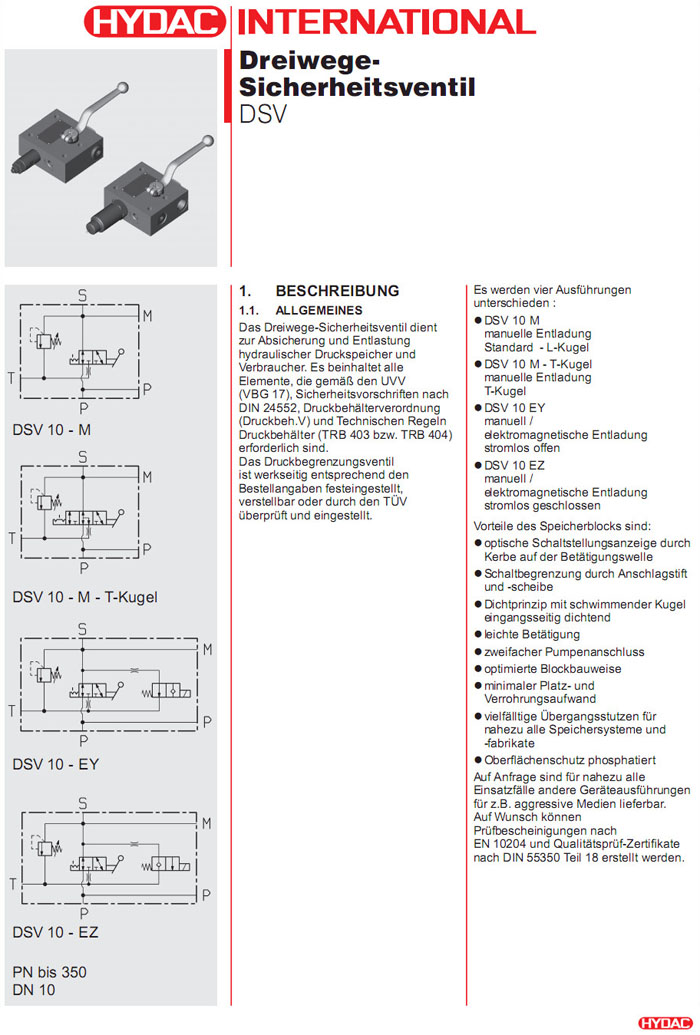 HYDAC INTERNATIONAL

Dreiwege-Sicherheitsventil
DSV

S
M
T
P
P
DSV 10 - M

S
M
T
P
P
DSV 10 - M - T-Kugel

S
M
T
P
P
DSV 10 - EY

S
M
T
P
P
DSV 10 - EZ

PN bis 350
DN 10

1. BESCHREIBUNG
1.1. ALLGEMEINES
Das Dreiwege-Sicherheitsventil dient zur Absicherung und Entlastung hydraulischer Druckspeicher und Verbraucher. Es beinhaltet alle Elemente, die gemäß den UVV (VBG 17), Sicherheitsvorschriften nach DIN 24552, Druckbehälterverordnung (Druckbeh.V) und Technischen Regeln Druckbehälter (TRB 403 bzw. TRB 404) erforderlich sind.
Das Druckbegrenzungsventil ist werkseitig entsprechend den Bestellangaben festeingestellt, verstellbar oder durch den TÜV überprüft und eingestellt.

Es werden vier Ausführungen unterschieden :
● DSV 10 M manuelle Entladung Standard - L-Kugel
● DSV 10 M - T-Kugel manuelle Entladung T-Kugel
● DSV 10 EY manuell / elektromagnetische Entladung stromlos offen
● DSV 10 EZ manuell / elektromagnetische Entladung stromlos geschlossen

Vorteile des Speicherblocks sind:
● optische Schaltstellungsanzeige durch Kerbe auf der Betätigungswelle
● Schaltbegrenzung durch Anschlagstift und -scheibe
● Dichtprinzip mit schwimmender Kugel eingangsseitig dichtend
● leichte Betätigung
● zweifacher Pumpenanschluss
● optimierte Blockbauweise
● minimaler Platz- und Verrohrungsaufwand
● vielfältige Übergangsstutzen für nahezu alle Speichersysteme und -fabrikate
● Oberflächenschutz phosphatiert
Auf Anfrage sind für nahezu alle Einsatzfälle andere Geräteausführungen für z.B. aggressive Medien lieferbar.
Auf Wunsch können Prüfbescheinigungen nach EN 10204 und Qualitätsprüf-Zertifikate nach DIN 55350 Teil 18 erstellt werden.

HYDAC