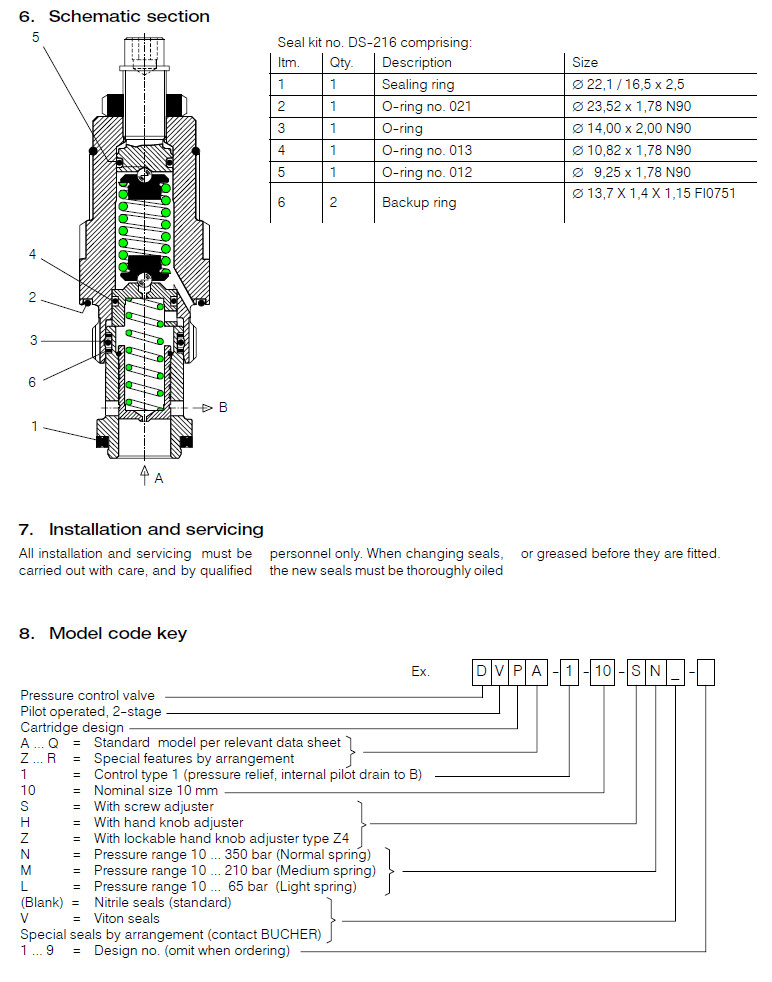 6. Schematic section

5

4

2

3

6

1

B

A

Seal kit no. DS-216 comprising:

| Itm. | Qty. | Description | Size |
|---|---|---|---|
| 1 | 1 | Sealing ring | ∅ 22,1 / 16,5 x 2,5 |
| 2 | 1 | O-ring no. 021 | ∅ 23,52 x 1,78 N90 |
| 3 | 1 | O-ring | ∅ 14,00 x 2,00 N90 |
| 4 | 1 | O-ring no. 013 | ∅ 10,82 x 1,78 N90 |
| 5 | 1 | O-ring no. 012 | ∅ 9,25 x 1,78 N90 |
| 6 | 2 | Backup ring | ∅ 13,7 X 1,4 X 1,15 FI0751 |

7. Installation and servicing

All installation and servicing must be carried out with care, and by qualified personnel only. When changing seals, the new seals must be thoroughly oiled or greased before they are fitted.

8. Model code key

Ex. D V P A - 1 - 10 - S N _ -

Pressure control valve
Pilot operated, 2-stage
Cartridge design
A ... Q = Standard model per relevant data sheet
Z ... R = Special features by arrangement
1 = Control type 1 (pressure relief, internal pilot drain to B)
10 = Nominal size 10 mm
S = With screw adjuster
H = With hand knob adjuster
Z = With lockable hand knob adjuster type Z4
N = Pressure range 10 ... 350 bar (Normal spring)
M = Pressure range 10 ... 210 bar (Medium spring)
L = Pressure range 10 ... 65 bar (Light spring)
(Blank) = Nitrile seals (standard)
V = Viton seals
Special seals by arrangement (contact BUCHER)
1 ... 9 = Design no. (omit when ordering)