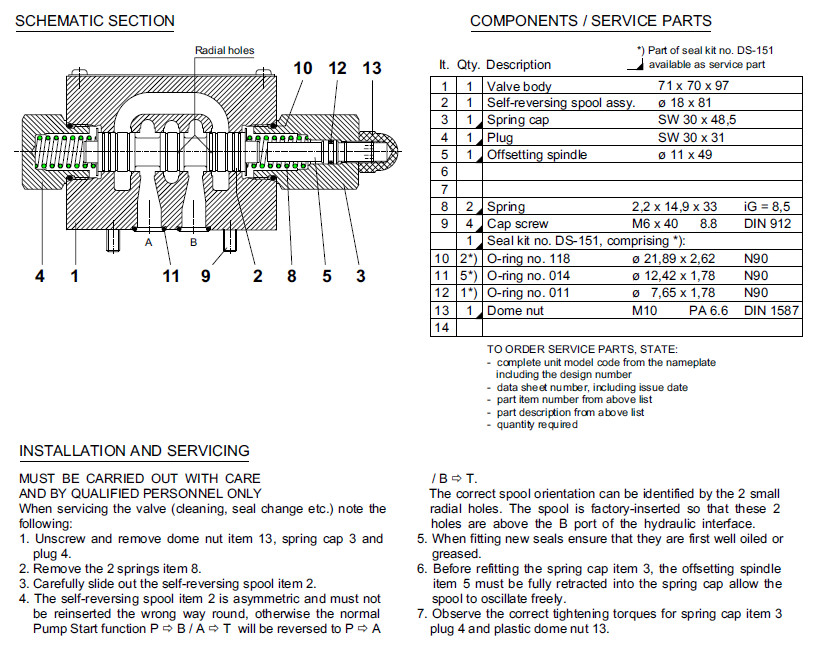 SCHEMATIC SECTION

Radial holes

10 12 13

A B

4 1 11 9 2 8 5 3

COMPONENTS / SERVICE PARTS

*) Part of seal kit no. DS-151 available as service part

| It. | Qty. | Description | | | |
|---|---|---|---|---|---|
| 1 | 1 | Valve body | 71 x 70 x 97 | | |
| 2 | 1 | Self-reversing spool assy. | ø 18 x 81 | | |
| 3 | 1 | Spring cap | SW 30 x 48,5 | | |
| 4 | 1 | Plug | SW 30 x 31 | | |
| 5 | 1 | Offsetting spindle | ø 11 x 49 | | |
| 6 | | | | | |
| 7 | | | | | |
| 8 | 2 | Spring | 2,2 x 14,9 x 33 | | iG = 8,5 |
| 9 | 4 | Cap screw | M6 x 40 | 8.8 | DIN 912 |
| | 1 | Seal kit no. DS-151, comprising *): | | | |
| 10 | 2*) | O-ring no. 118 | ø 21,89 x 2,62 | | N90 |
| 11 | 5*) | O-ring no. 014 | ø 12,42 x 1,78 | | N90 |
| 12 | 1*) | O-ring no. 011 | ø 7,65 x 1,78 | | N90 |
| 13 | 1 | Dome nut | M10 | PA 6.6 | DIN 1587 |
| 14 | | | | | |

TO ORDER SERVICE PARTS, STATE:
- complete unit model code from the nameplate including the design number
- data sheet number, including issue date
- part item number from above list
- part description from above list
- quantity required

INSTALLATION AND SERVICING

MUST BE CARRIED OUT WITH CARE
AND BY QUALIFIED PERSONNEL ONLY
When servicing the valve (cleaning, seal change etc.) note the following:
1. Unscrew and remove dome nut item 13, spring cap 3 and plug 4.
2. Remove the 2 springs item 8.
3. Carefully slide out the self-reversing spool item 2.
4. The self-reversing spool item 2 is asymmetric and must not be reinserted the wrong way round, otherwise the normal Pump Start function P ⇨ B / A ⇨ T will be reversed to P ⇨ A / B ⇨ T.
The correct spool orientation can be identified by the 2 small radial holes. The spool is factory-inserted so that these 2 holes are above the B port of the hydraulic interface.
5. When fitting new seals ensure that they are first well oiled or greased.
6. Before refitting the spring cap item 3, the offsetting spindle item 5 must be fully retracted into the spring cap allow the spool to oscillate freely.
7. Observe the correct tightening torques for spring cap item 3 plug 4 and plastic dome nut 13.