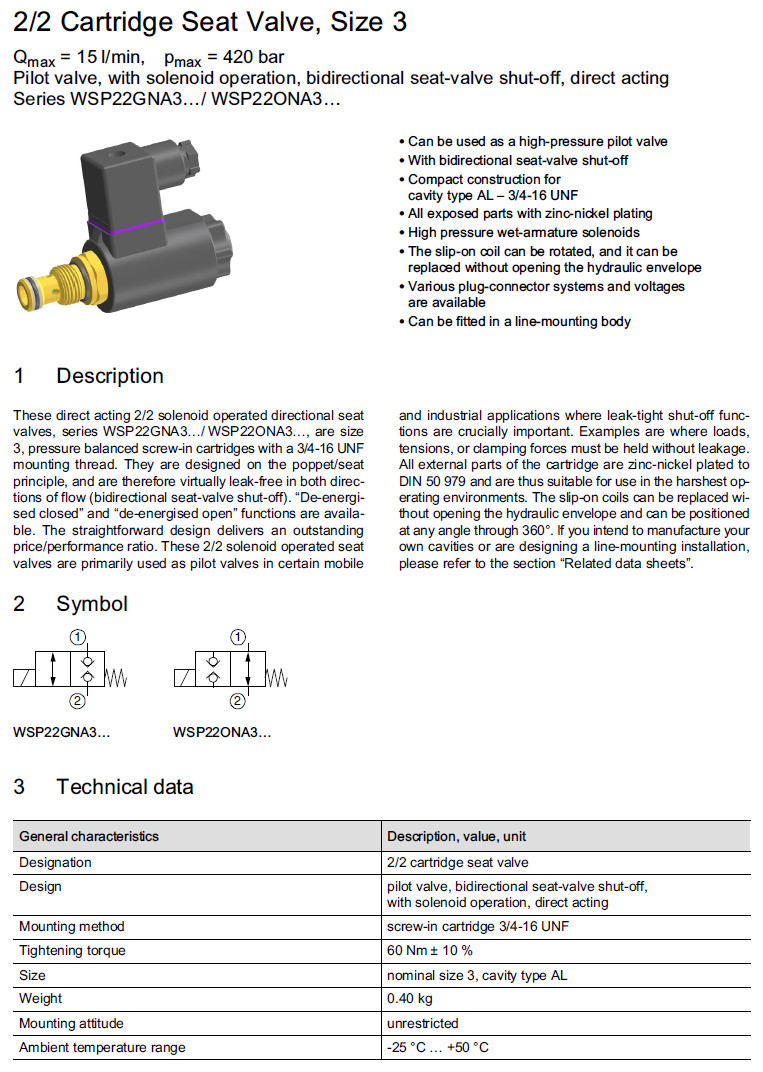 2/2 Cartridge Seat Valve, Size 3

$Q_{max}$ = 15 l/min, $p_{max}$ = 420 bar
Pilot valve, with solenoid operation, bidirectional seat-valve shut-off, direct acting
Series WSP22GNA3…/ WSP22ONA3…

• Can be used as a high-pressure pilot valve
• With bidirectional seat-valve shut-off
• Compact construction for cavity type AL – 3/4-16 UNF
• All exposed parts with zinc-nickel plating
• High pressure wet-armature solenoids
• The slip-on coil can be rotated, and it can be replaced without opening the hydraulic envelope
• Various plug-connector systems and voltages are available
• Can be fitted in a line-mounting body

1 Description

These direct acting 2/2 solenoid operated directional seat valves, series WSP22GNA3…/ WSP22ONA3…, are size 3, pressure balanced screw-in cartridges with a 3/4-16 UNF mounting thread. They are designed on the poppet/seat principle, and are therefore virtually leak-free in both directions of flow (bidirectional seat-valve shut-off). "De-energised closed" and "de-energised open" functions are available. The straightforward design delivers an outstanding price/performance ratio. These 2/2 solenoid operated seat valves are primarily used as pilot valves in certain mobile and industrial applications where leak-tight shut-off functions are crucially important. Examples are where loads, tensions, or clamping forces must be held without leakage. All external parts of the cartridge are zinc-nickel plated to DIN 50 979 and are thus suitable for use in the harshest operating environments. The slip-on coils can be replaced without opening the hydraulic envelope and can be positioned at any angle through 360°. If you intend to manufacture your own cavities or are designing a line-mounting installation, please refer to the section "Related data sheets".

2 Symbol

1
2
WSP22GNA3…

1
2
WSP22ONA3…

3 Technical data

| General characteristics | Description, value, unit |
|---|---|
| Designation | 2/2 cartridge seat valve |
| Design | pilot valve, bidirectional seat-valve shut-off, with solenoid operation, direct acting |
| Mounting method | screw-in cartridge 3/4-16 UNF |
| Tightening torque | 60 Nm ± 10 % |
| Size | nominal size 3, cavity type AL |
| Weight | 0.40 kg |
| Mounting attitude | unrestricted |
| Ambient temperature range | -25 °C … +50 °C |