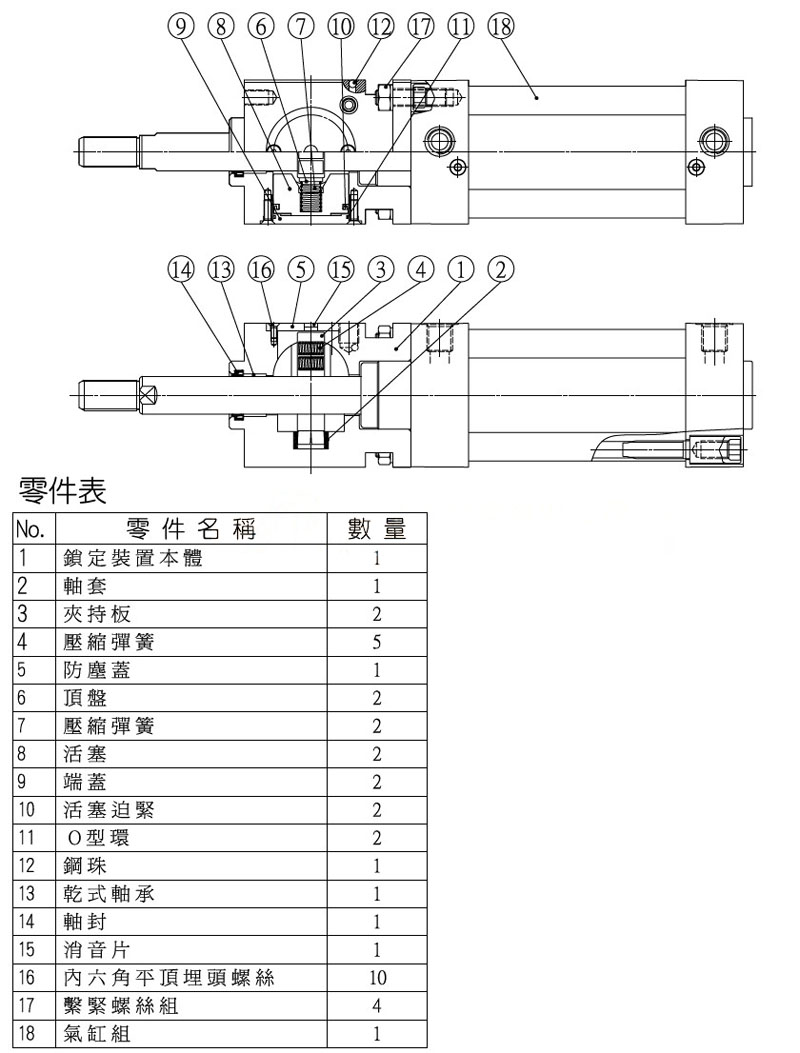 ⑨ ⑧ ⑥ ⑦ ⑩ ⑫ ⑰ ⑪ ⑱

⑭ ⑬ ⑯ ⑤ ⑮ ③ ④ ① ②

零件表

| No. | 零件名稱 | 數量 |
|---|---|---|
| 1 | 鎖定裝置本體 | 1 |
| 2 | 軸套 | 1 |
| 3 | 夾持板 | 2 |
| 4 | 壓縮彈簧 | 5 |
| 5 | 防塵蓋 | 1 |
| 6 | 頂盤 | 2 |
| 7 | 壓縮彈簧 | 2 |
| 8 | 活塞 | 2 |
| 9 | 端蓋 | 2 |
| 10 | 活塞迫緊 | 2 |
| 11 | O型環 | 2 |
| 12 | 鋼珠 | 1 |
| 13 | 乾式軸承 | 1 |
| 14 | 軸封 | 1 |
| 15 | 消音片 | 1 |
| 16 | 內六角平頂埋頭螺絲 | 10 |
| 17 | 繫緊螺絲組 | 4 |
| 18 | 氣缸組 | 1 |