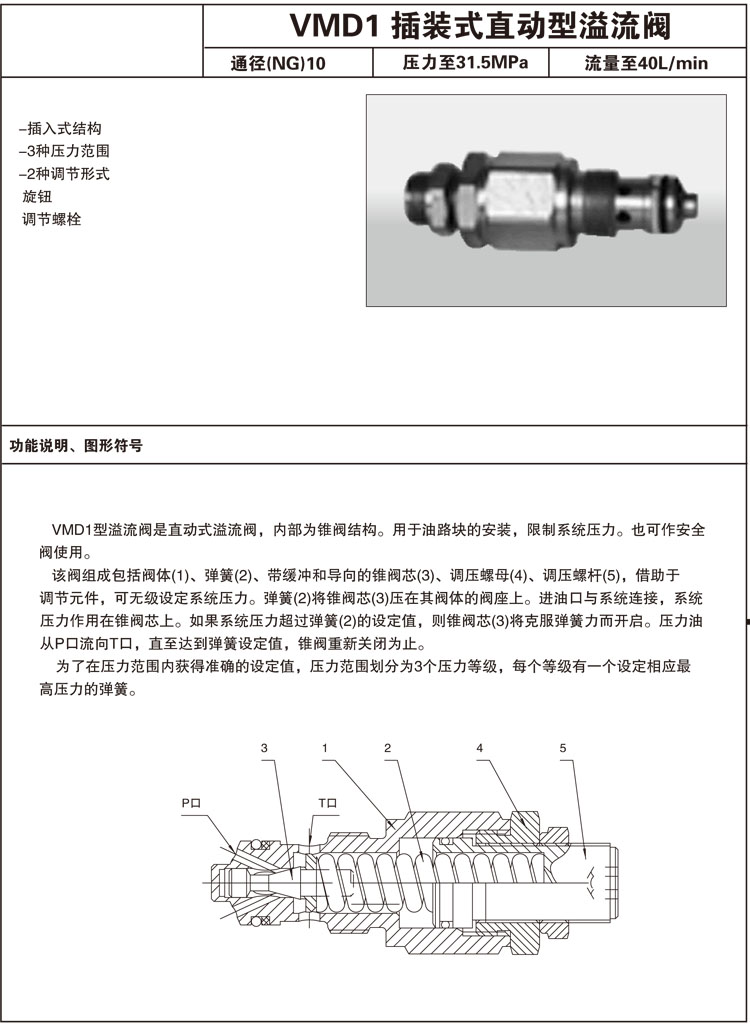 VMD1 插装式直动型溢流阀

| 通径(NG)10 | 压力至31.5MPa | 流量至40L/min |
|---|---|---|

–插入式结构
–3种压力范围
–2种调节形式
旋钮
调节螺栓

功能说明、图形符号

VMD1型溢流阀是直动式溢流阀，内部为锥阀结构。用于油路块的安装，限制系统压力。也可作安全阀使用。

该阀组成包括阀体(1)、弹簧(2)、带缓冲和导向的锥阀芯(3)、调压螺母(4)、调压螺杆(5)，借助于调节元件，可无级设定系统压力。弹簧(2)将锥阀芯(3)压在其阀体的阀座上。进油口与系统连接，系统压力作用在锥阀芯上。如果系统压力超过弹簧(2)的设定值，则锥阀芯(3)将克服弹簧力而开启。压力油从P口流向T口，直至达到弹簧设定值，锥阀重新关闭为止。

为了在压力范围内获得准确的设定值，压力范围划分为3个压力等级，每个等级有一个设定相应最高压力的弹簧。

3 1 2 4 5
P口 T口